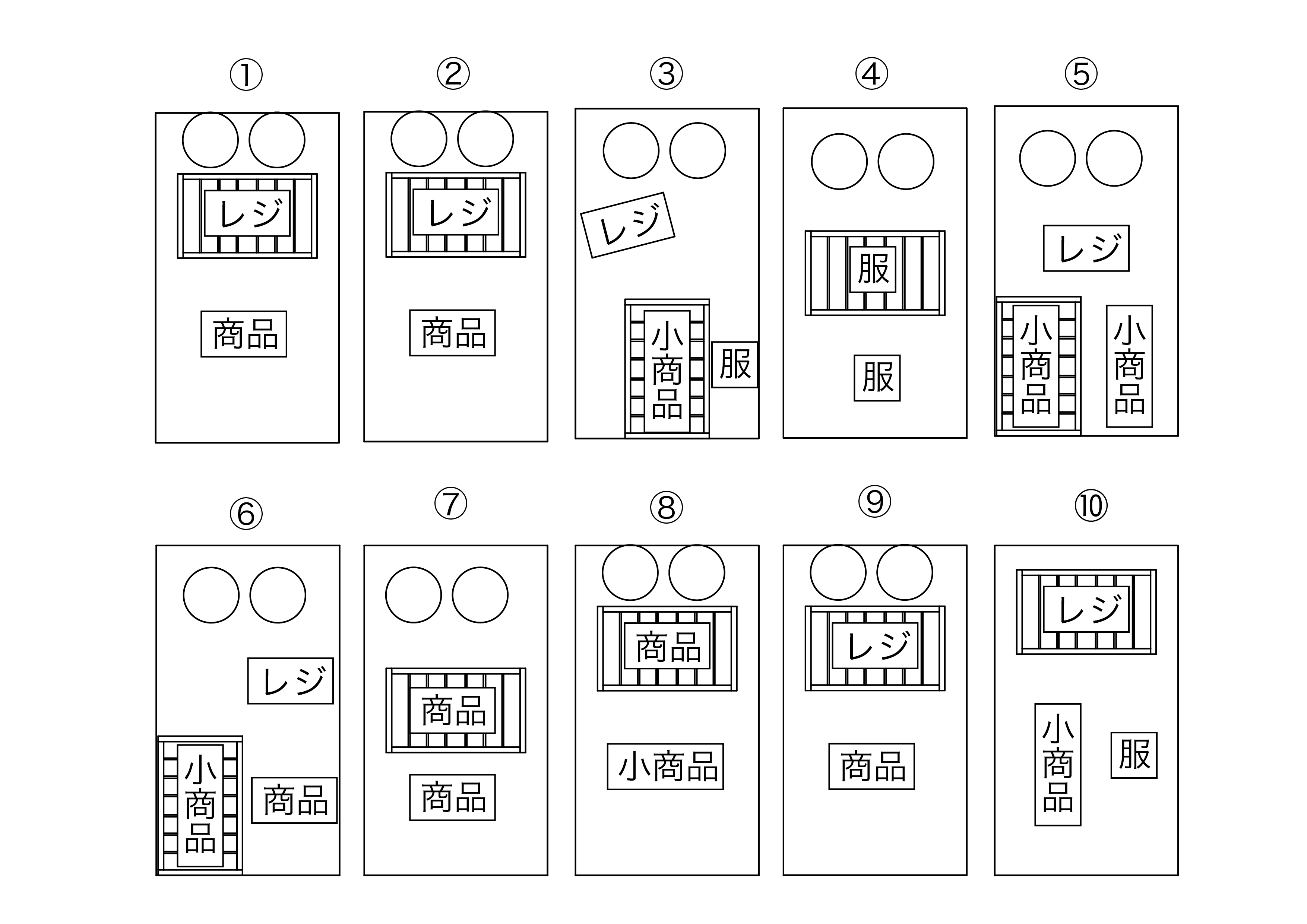 ①
レジ
商品

②
レジ
商品

③
レジ
小商品
服

④
服
服

⑤
レジ
小商品
小商品

⑥
レジ
小商品
商品

⑦
商品
商品

⑧
商品
小商品

⑨
レジ
商品

⑩
レジ
小商品
服